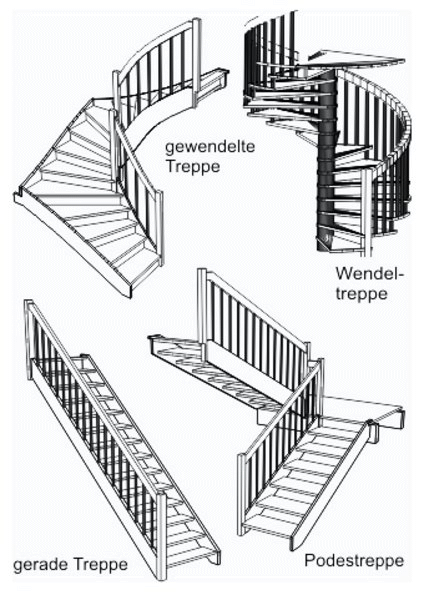 gewendelte Treppe

Wendeltreppe

gerade Treppe

Podestreppe